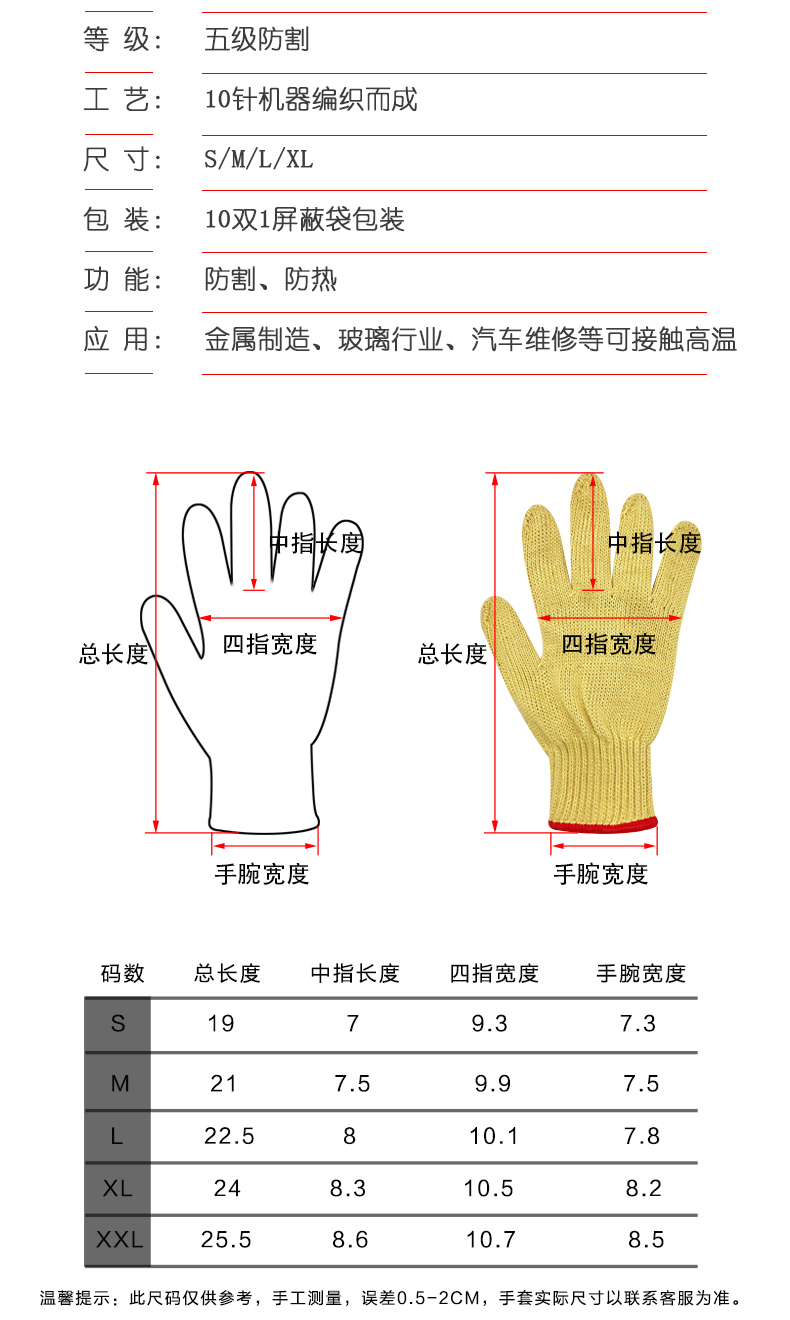 等 级: 五级防割

工 艺: 10针机器编织而成

尺 寸: S/M/L/XL

包 装: 10双1屏蔽袋包装

功 能: 防割、防热

应 用: 金属制造、玻璃行业、汽车维修等可接触高温

中指长度

四指宽度

总长度

手腕宽度

中指长度

四指宽度

总长度

手腕宽度

| 码数 | 总长度 | 中指长度 | 四指宽度 | 手腕宽度 |
|---|---|---|---|---|
| S | 19 | 7 | 9.3 | 7.3 |
| M | 21 | 7.5 | 9.9 | 7.5 |
| L | 22.5 | 8 | 10.1 | 7.8 |
| XL | 24 | 8.3 | 10.5 | 8.2 |
| XXL | 25.5 | 8.6 | 10.7 | 8.5 |

温馨提示：此尺码仅供参考，手工测量，误差0.5-2CM，手套实际尺寸以联系客服为准。